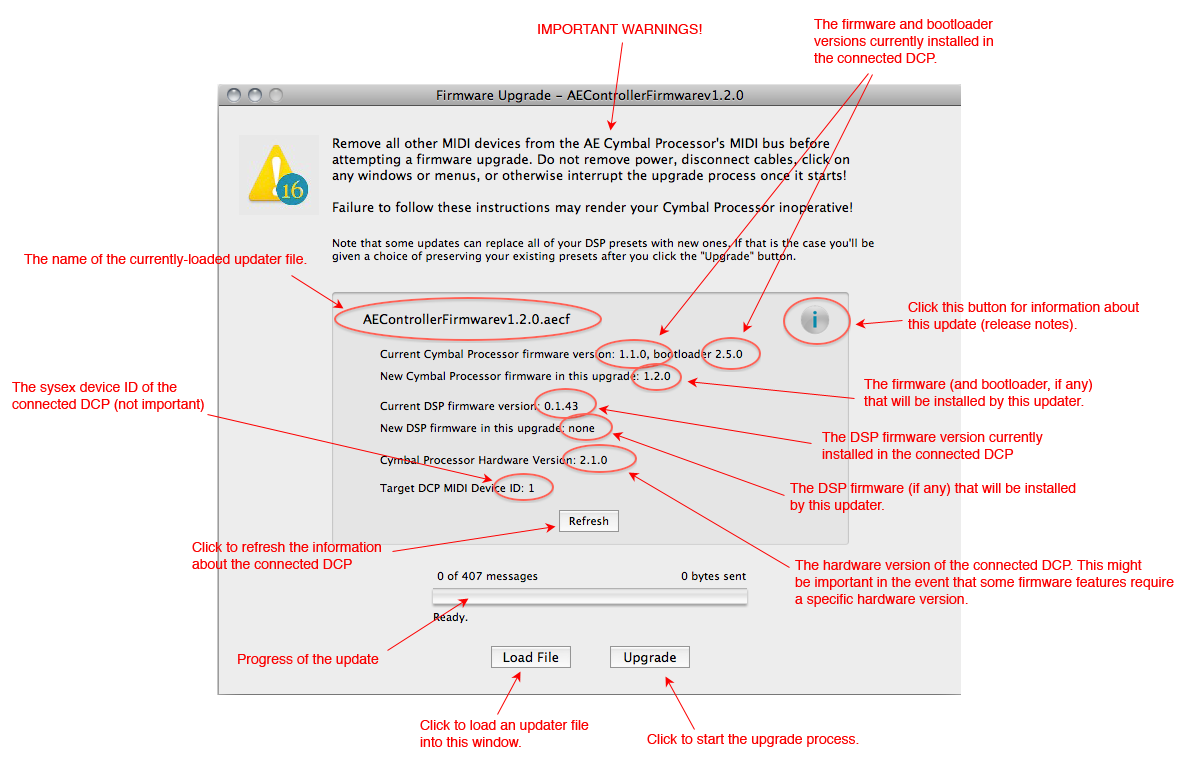 IMPORTANT WARNINGS!

The firmware and bootloader versions currently installed in the connected DCP.

Firmware Upgrade – AEControllerFirmwarev1.2.0

16

Remove all other MIDI devices from the AE Cymbal Processor's MIDI bus before attempting a firmware upgrade. Do not remove power, disconnect cables, click on any windows or menus, or otherwise interrupt the upgrade process once it starts!

Failure to follow these instructions may render your Cymbal Processor inoperative!

Note that some updates can replace all of your DSP presets with new ones. If that is the case you'll be given a choice of preserving your existing presets after you click the "Upgrade" button.

The name of the currently-loaded updater file.

AEControllerFirmwarev1.2.0.aecf

i

Click this button for information about this update (release notes).

Current Cymbal Processor firmware version: 1.1.0, bootloader 2.5.0

New Cymbal Processor firmware in this upgrade: 1.2.0

The firmware (and bootloader, if any) that will be installed by this updater.

The sysex device ID of the connected DCP (not important)

Current DSP firmware version: 0.1.43

New DSP firmware in this upgrade: none

The DSP firmware version currently installed in the connected DCP

Cymbal Processor Hardware Version: 2.1.0

Target DCP MIDI Device ID: 1

The DSP firmware (if any) that will be installed by this updater.

Refresh

Click to refresh the information about the connected DCP

The hardware version of the connected DCP. This might be important in the event that some firmware features require a specific hardware version.

0 of 407 messages

0 bytes sent

Ready.

Progress of the update

Load File

Upgrade

Click to load an updater file into this window.

Click to start the upgrade process.